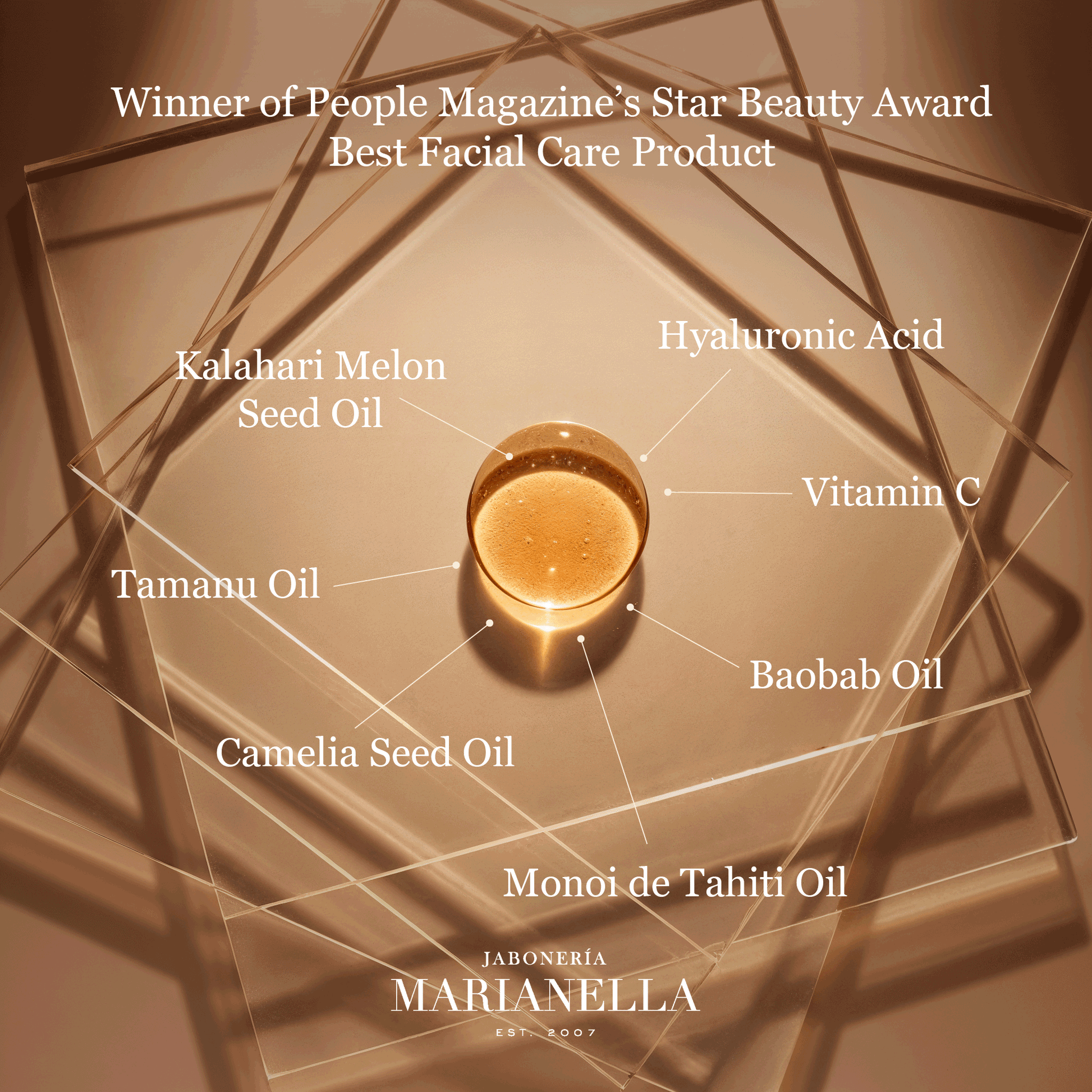 Winner of People Magazine's Star Beauty Award
Best Facial Care Product

Kalahari Melon Seed Oil

Hyaluronic Acid

Vitamin C

Tamanu Oil

Baobab Oil

Camelia Seed Oil

Monoi de Tahiti Oil

JABONERÍA
MARIANELLA
EST. 2007